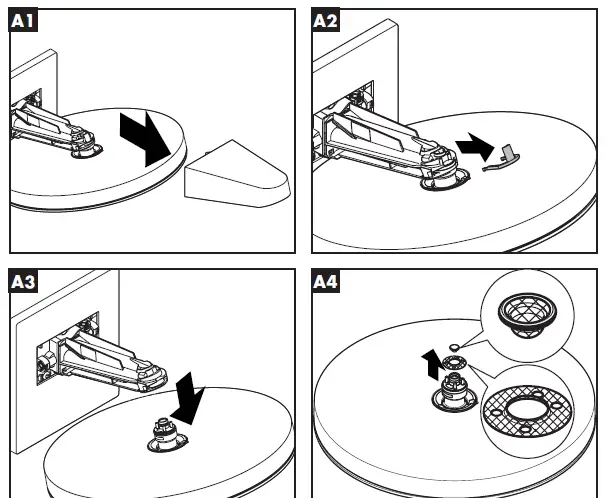 A1

A2

A3

A4