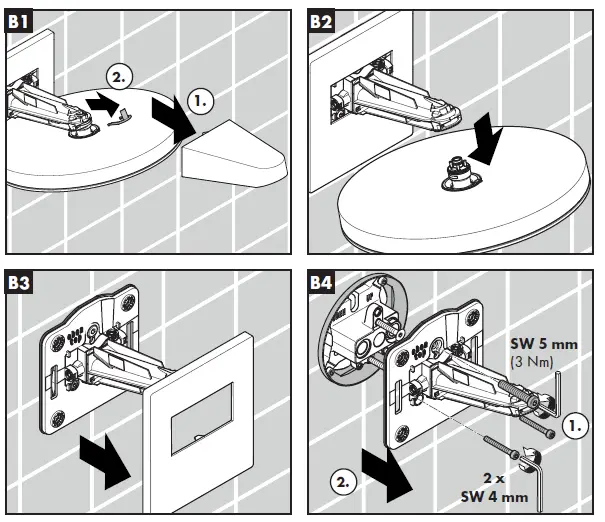 B1

2.

1.

B2

B3

B4

SW 5 mm
(3 Nm)

1.

2.

2 x
SW 4 mm