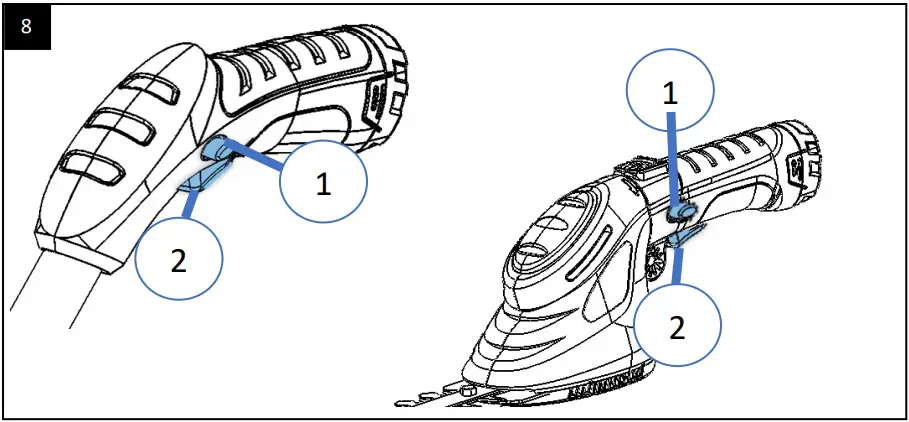 8

1

2

1

2