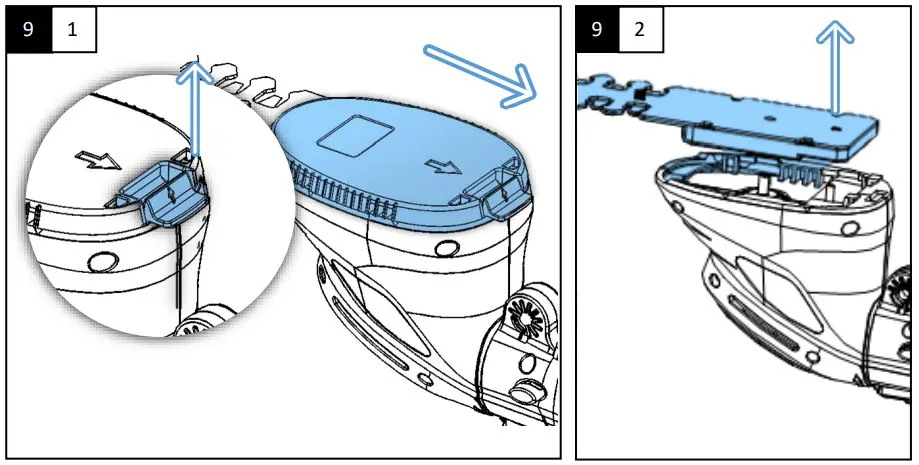 9 1

9 2