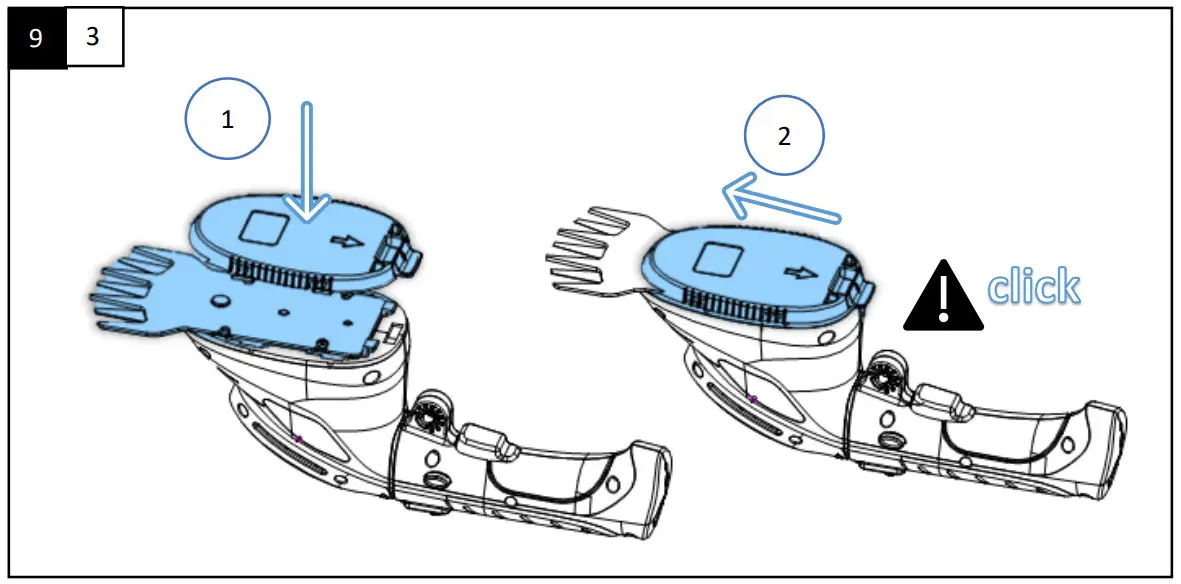 9 3

1

2

click