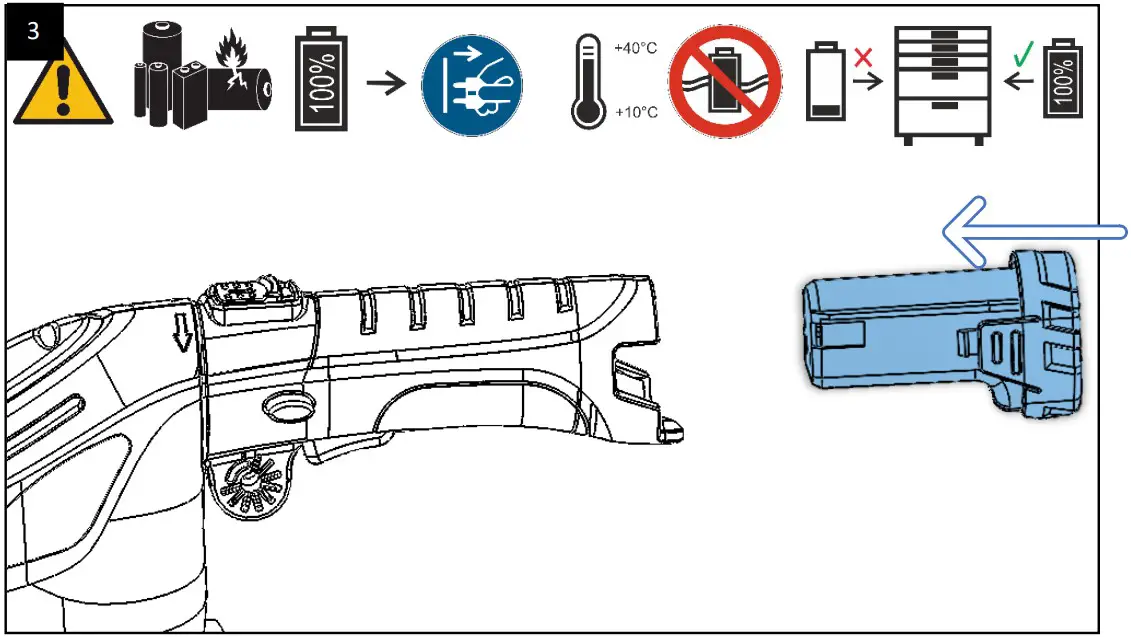 3

100%

+40°C

+10°C

100%