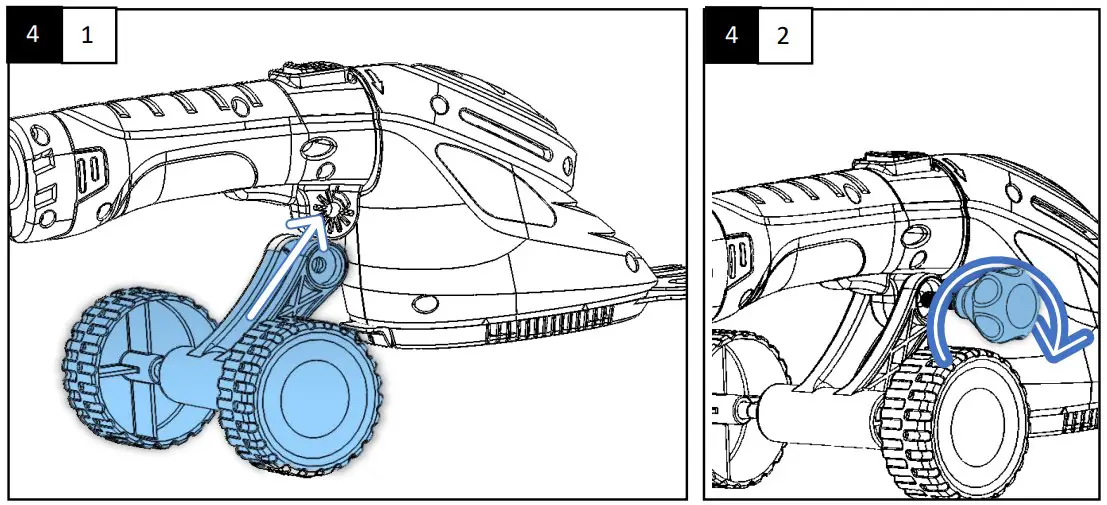 4 1

4 2