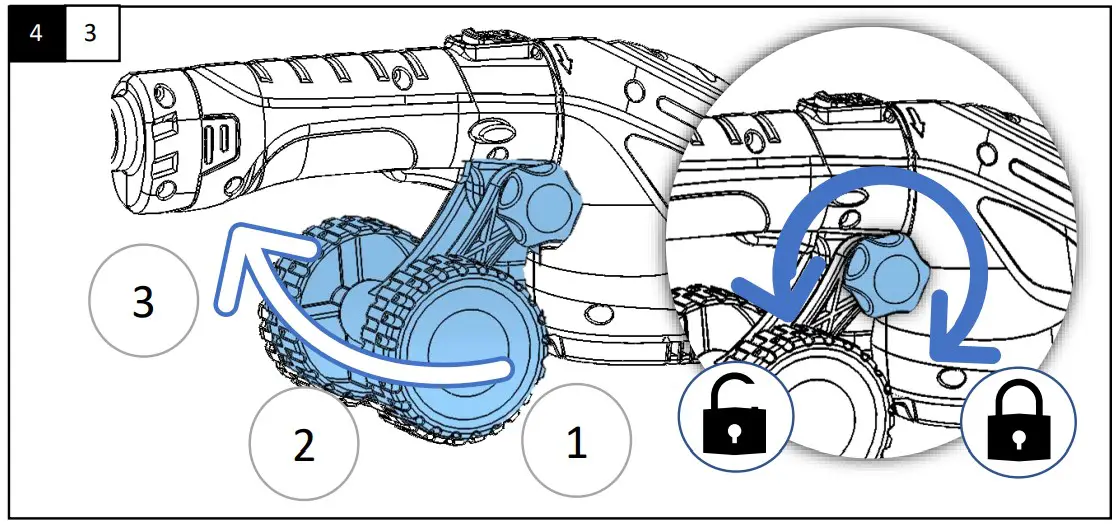 4 3

3

2

1