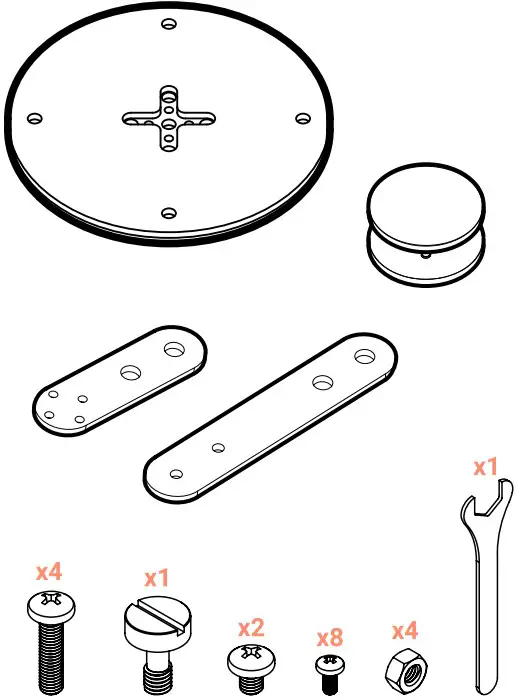 x1

x4

x1

x2

x8

x4