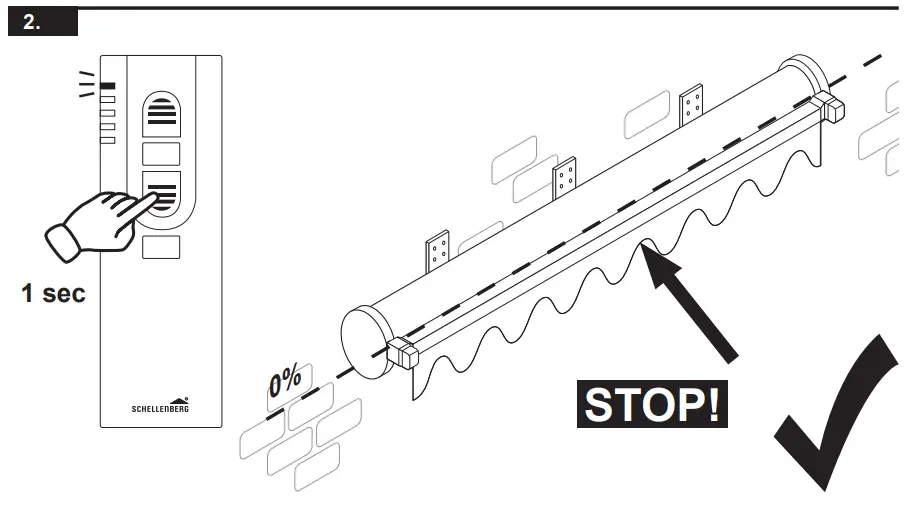 2.

1 sec

SCHELLENBERG

0%

STOP!