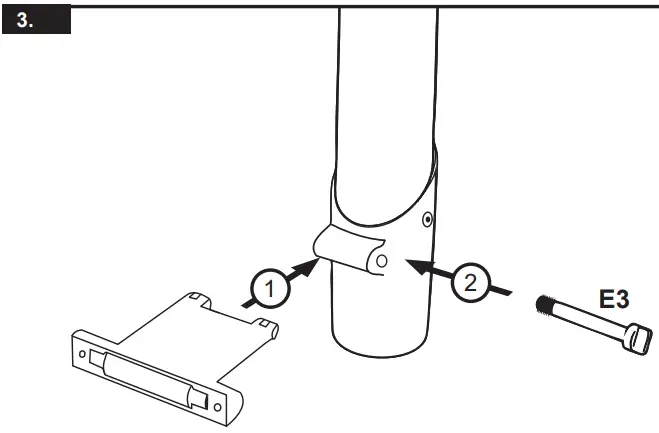 3.

1

2

E3