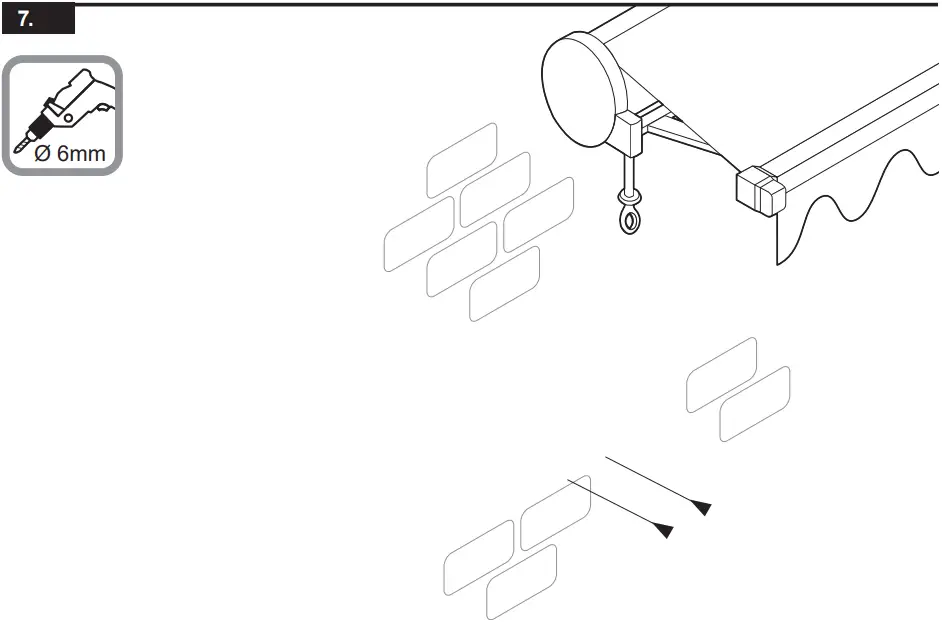 7.

Ø 6mm