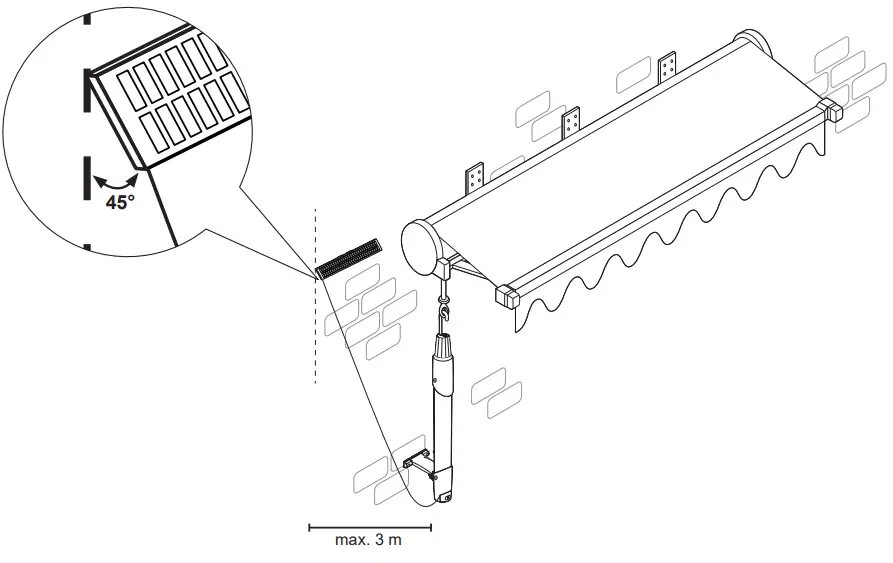 45°

max. 3 m