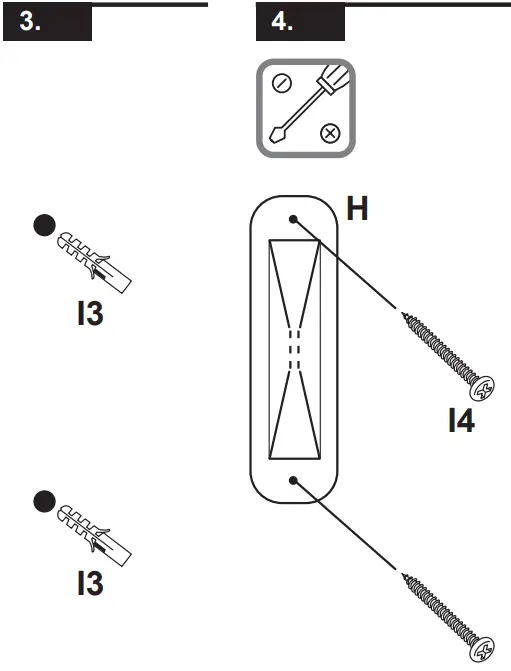 3.

I3

I3

4.

H

I4