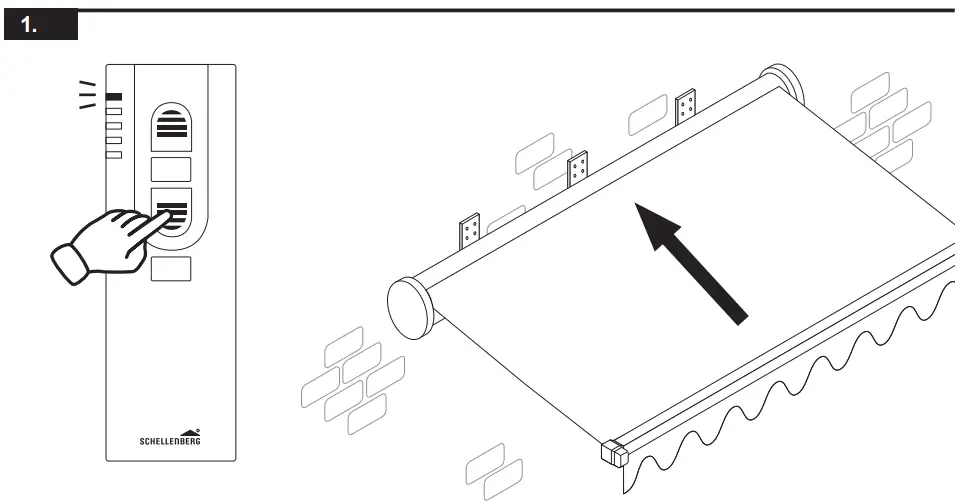 1.

SCHELLENBERG