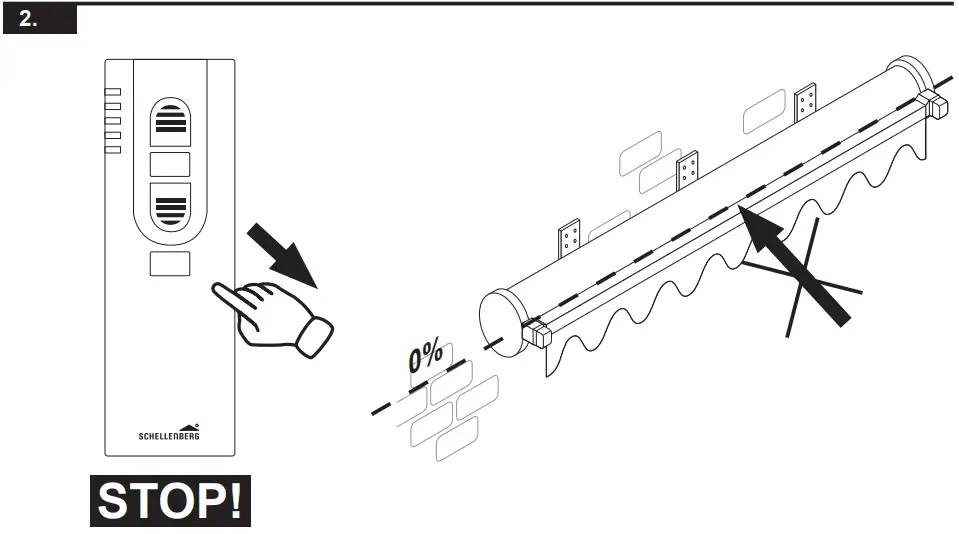 2.

SCHELLENBERG

STOP!

0%