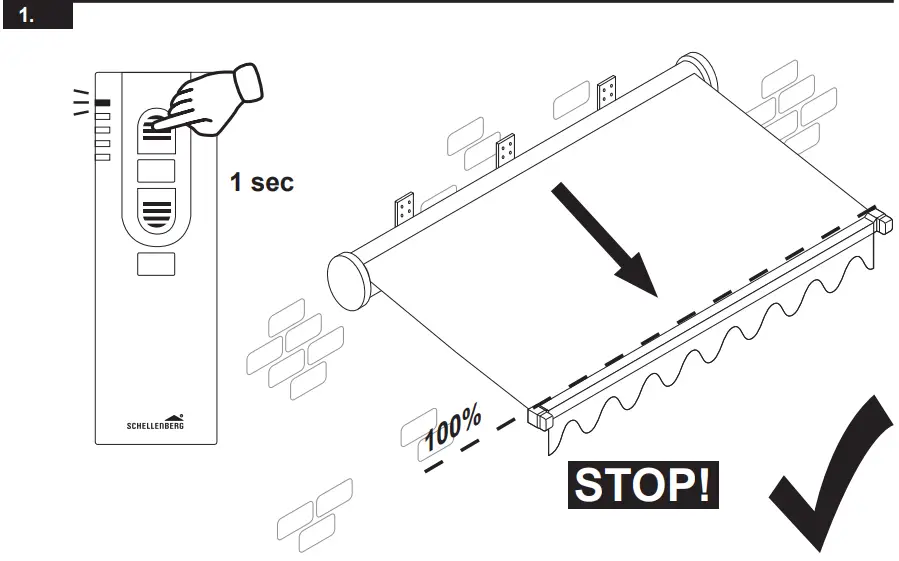 1.

1 sec

SCHELLENBERG

100%

STOP!