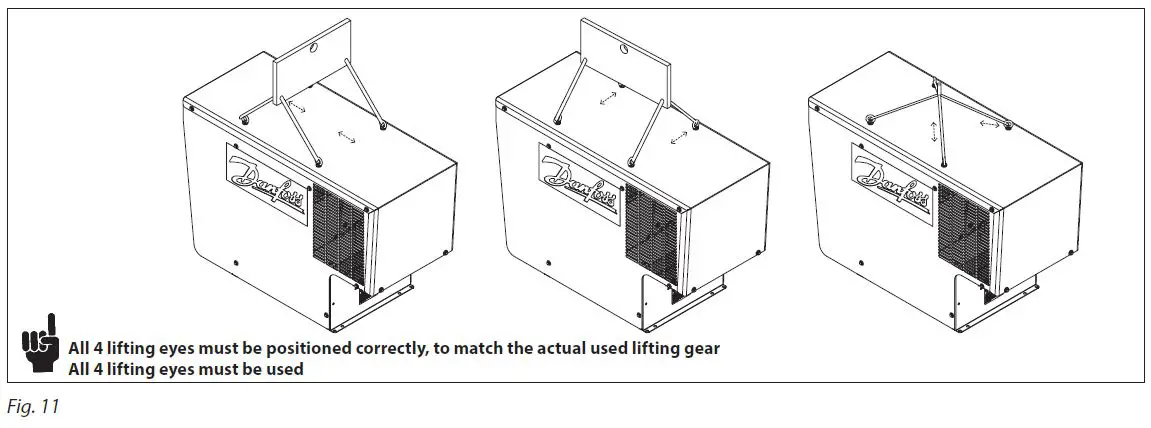 Danfoss

Danfoss

Danfoss

All 4 lifting eyes must be positioned correctly, to match the actual used lifting gear
All 4 lifting eyes must be used

Fig. 11