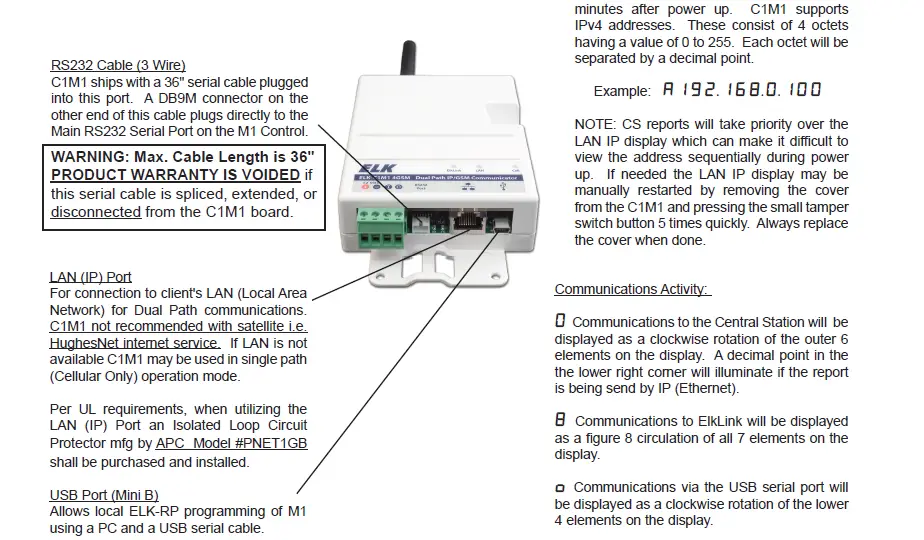 RS232 Cable (3 Wire)
C1M1 ships with a 36" serial cable plugged into this port. A DB9M connector on the other end of this cable plugs directly to the Main RS232 Serial Port on the M1 Control.

WARNING: Max. Cable Length is 36" PRODUCT WARRANTY IS VOIDED if this serial cable is spliced, extended, or disconnected from the C1M1 board.

LAN (IP) Port
For connection to client's LAN (Local Area Network) for Dual Path communications. C1M1 not recommended with satellite i.e. HughesNet internet service. If LAN is not available C1M1 may be used in single path (Cellular Only) operation mode.

Per UL requirements, when utilizing the LAN (IP) Port an Isolated Loop Circuit Protector mfg by APC Model #PNET1GB shall be purchased and installed.

USB Port (Mini B)
Allows local ELK-RP programming of M1 using a PC and a USB serial cable.

ELK
ELK-C1M1 4GSM Dual Path IP/GSM Communicator

minutes after power up. C1M1 supports IPv4 addresses. These consist of 4 octets having a value of 0 to 255. Each octet will be separated by a decimal point.

Example: A 192.168.0.100

NOTE: CS reports will take priority over the LAN IP display which can make it difficult to view the address sequentially during power up. If needed the LAN IP display may be manually restarted by removing the cover from the C1M1 and pressing the small tamper switch button 5 times quickly. Always replace the cover when done.

Communications Activity:

0 Communications to the Central Station will be displayed as a clockwise rotation of the outer 6 elements on the display. A decimal point in the lower right corner will illuminate if the report is being send by IP (Ethernet).

8 Communications to ElkLink will be displayed as a figure 8 circulation of all 7 elements on the display.

o Communications via the USB serial port will be displayed as a clockwise rotation of the lower 4 elements on the display.