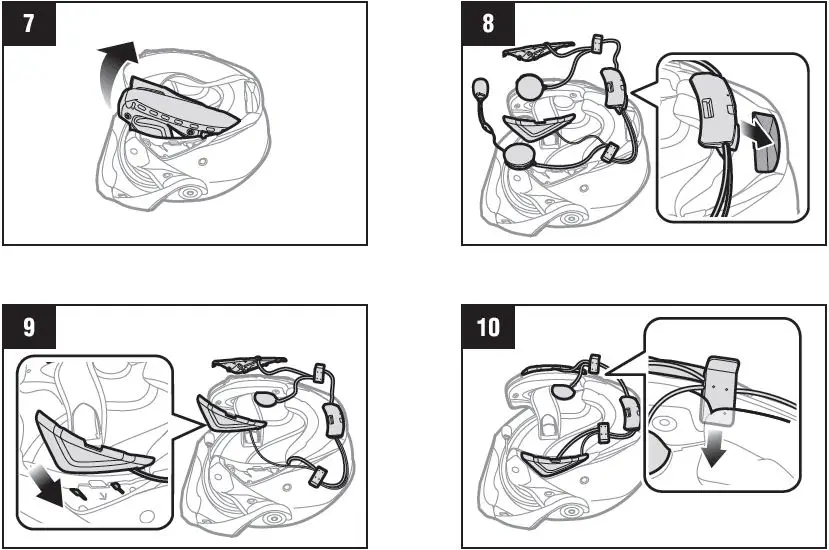 7

8

9

10