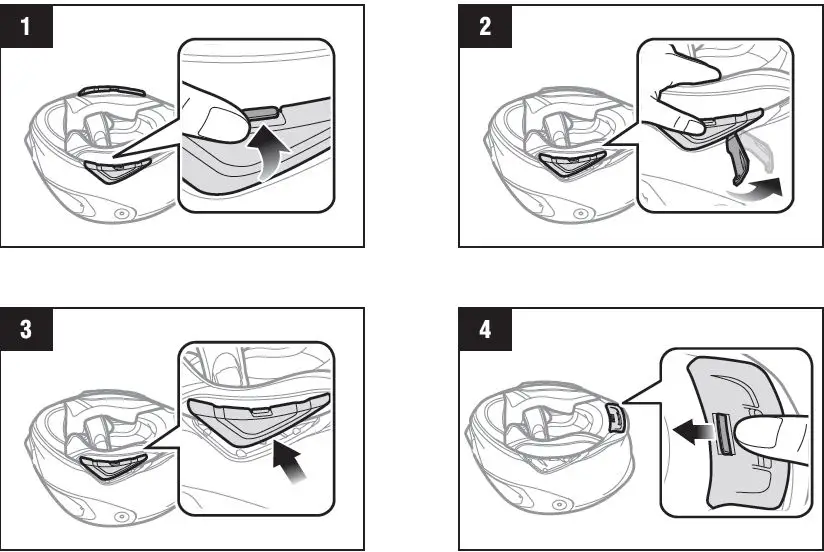 1

2

3

4