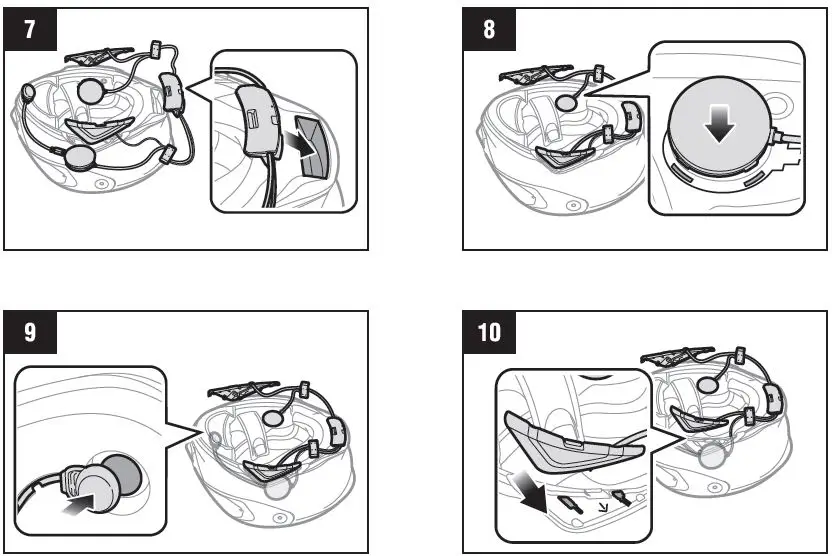 7

8

9

10