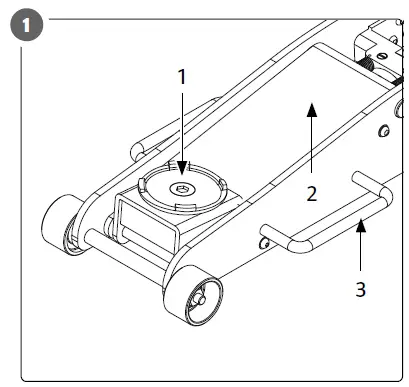 1

1

2

3