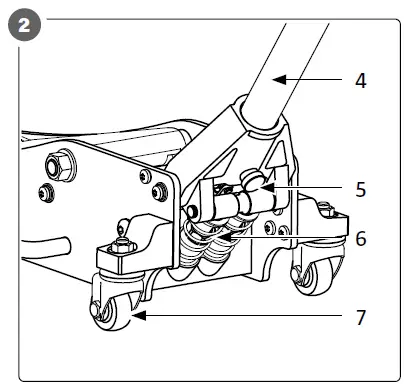 2

4

5

6

7