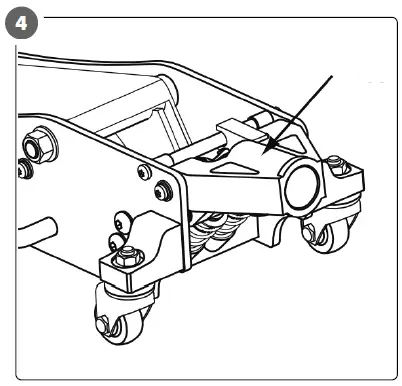 4