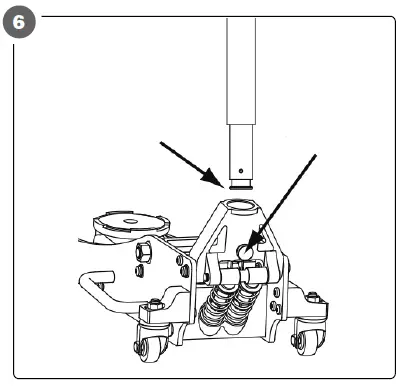 6