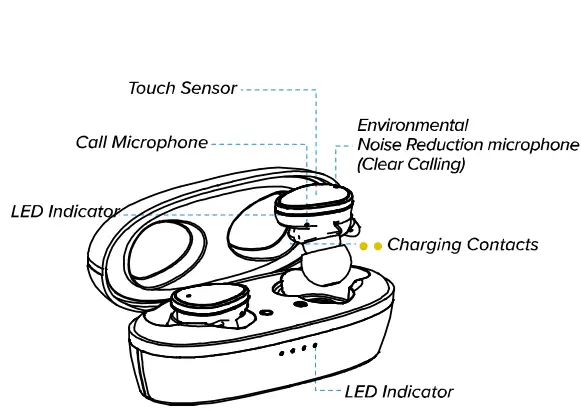 Touch Sensor

Call Microphone

Environmental
Noise Reduction microphone
(Clear Calling)

LED Indicator

Charging Contacts

LED Indicator