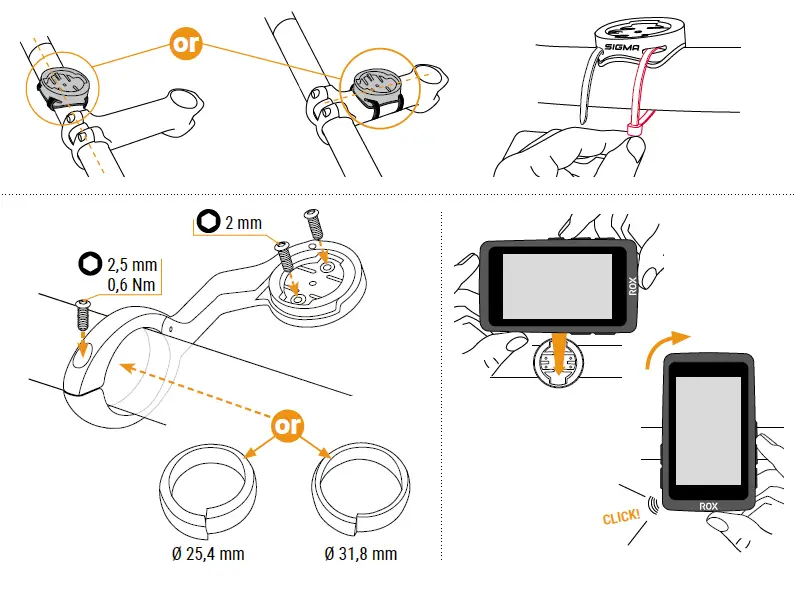 or

SIGMA

2 mm

2,5 mm
0,6 Nm

or

Ø 25,4 mm

Ø 31,8 mm

ROX

ROX

CLICK!