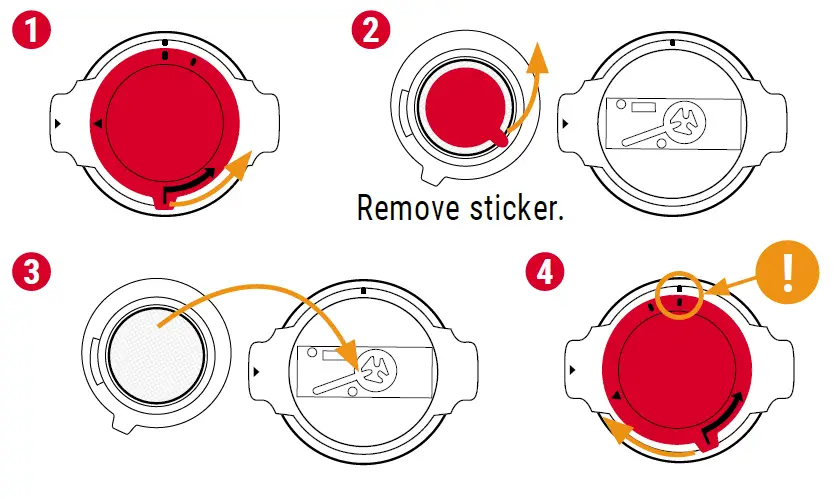 1

2

Remove sticker.

3

4

!