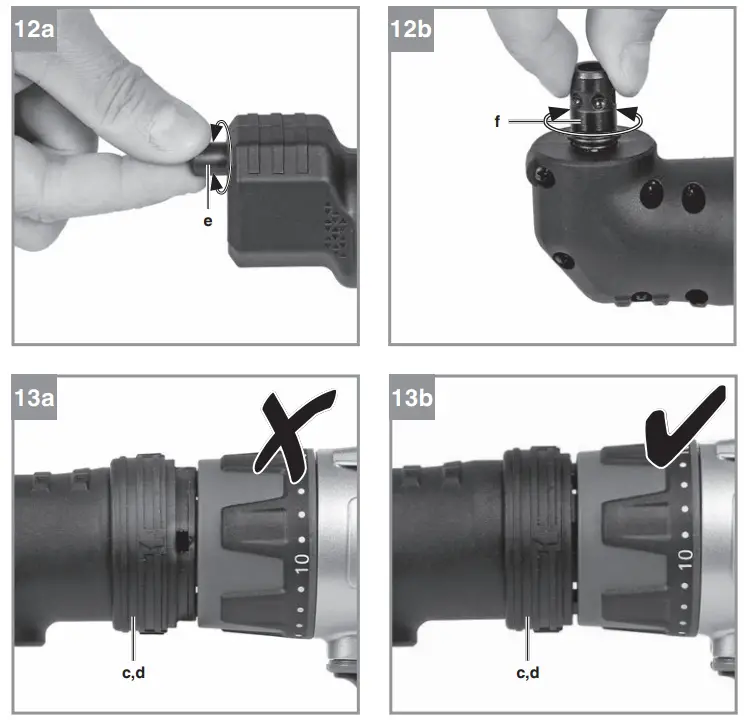 12a

e

12b

f

13a

10

c,d

13b

10

c,d