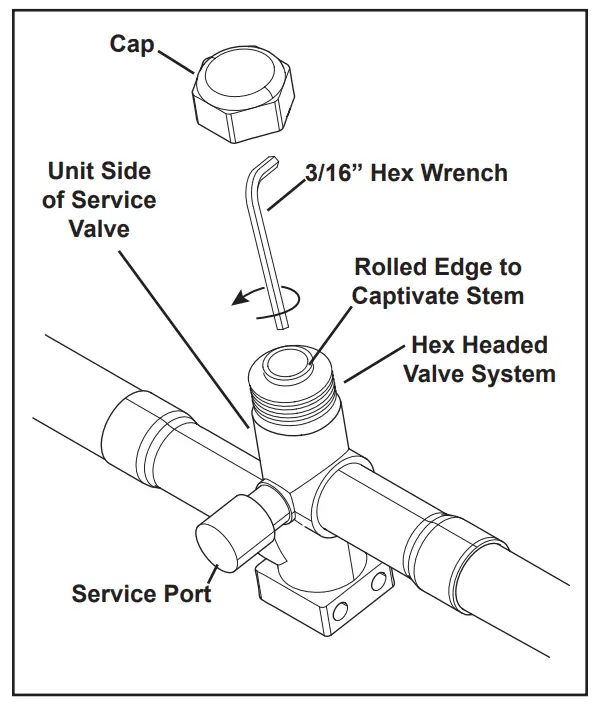 Cap

Unit Side of Service Valve

3/16” Hex Wrench

Rolled Edge to Captivate Stem

Hex Headed Valve System

Service Port