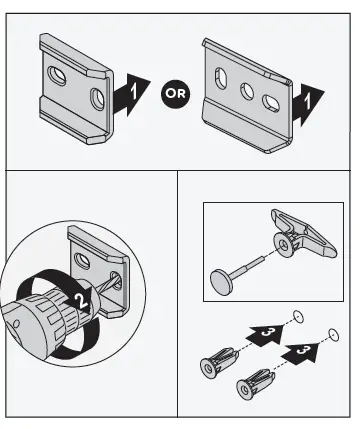 1
OR
1
2
3
3