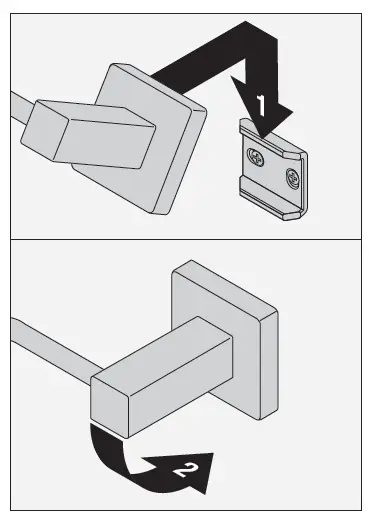 1

2