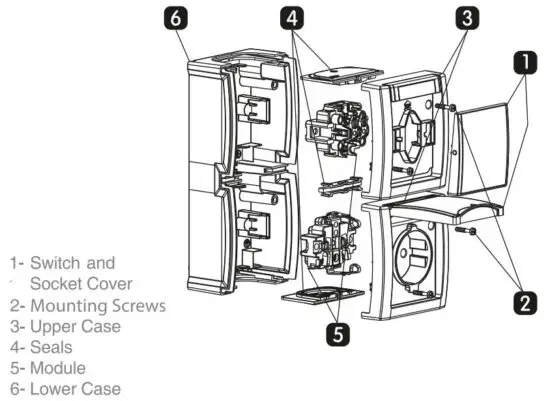 6

4

3

1

2

5

1- Switch and Socket Cover
2- Mounting Screws
3- Upper Case
4- Seals
5- Module
6- Lower Case