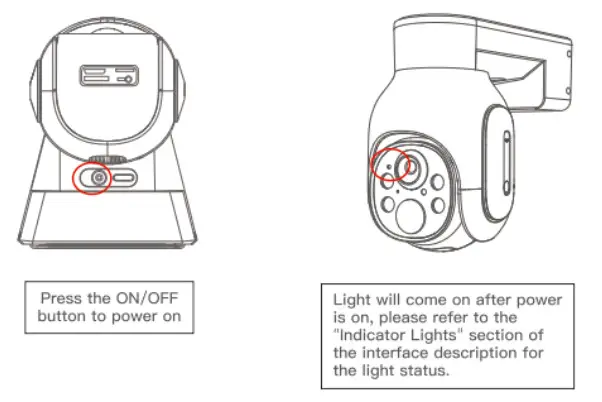 Press the ON/OFF button to power on

Light will come on after power is on, please refer to the "Indicator Lights" section of the interface description for the light status.