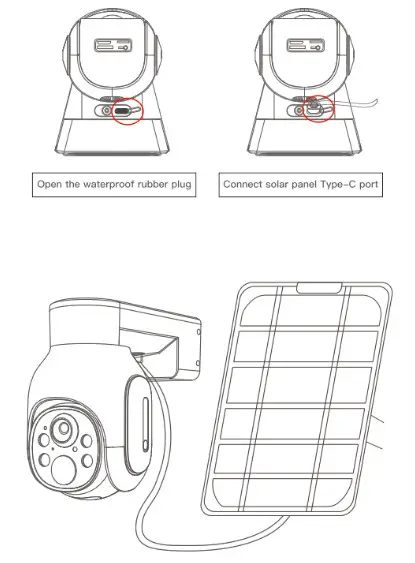 Open the waterproof rubber plug

Connect solar panel Type-C port