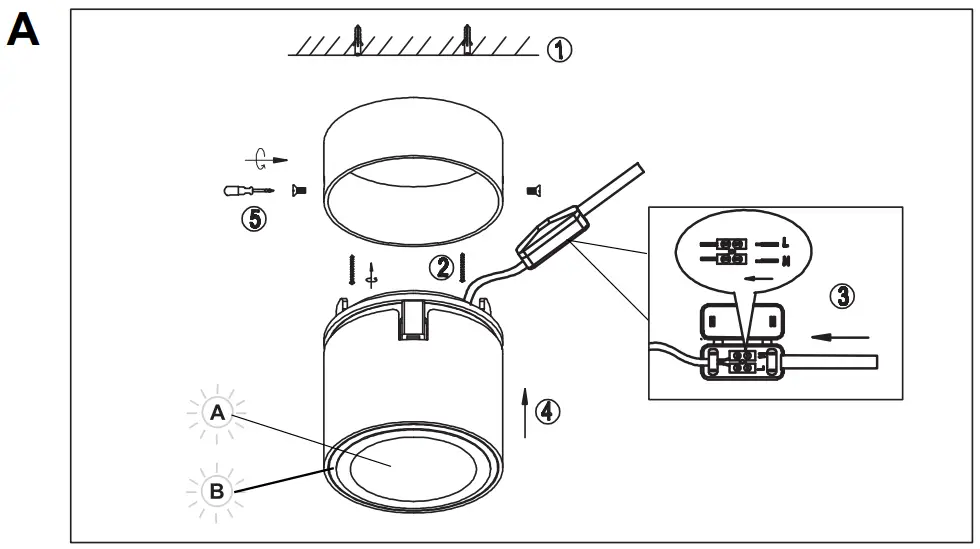 A

①

⑤

②

L
N

③

④

A

B