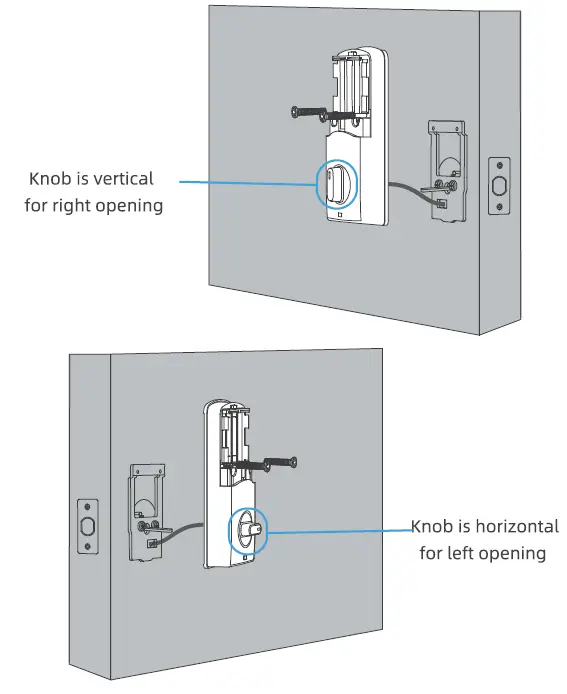 Knob is vertical
for right opening

Knob is horizontal
for left opening