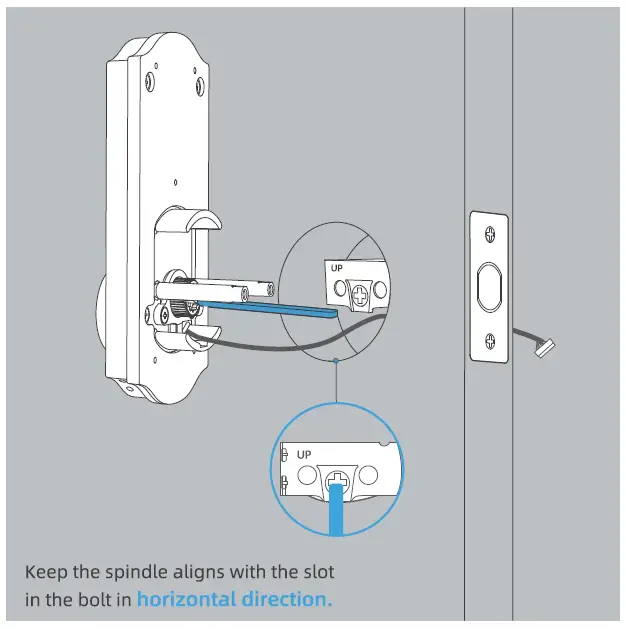 UP

UP

Keep the spindle aligns with the slot in the bolt in horizontal direction.