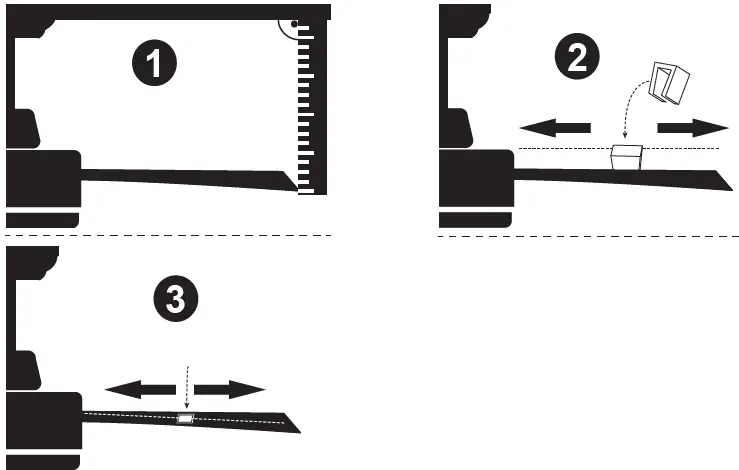 1

2

3