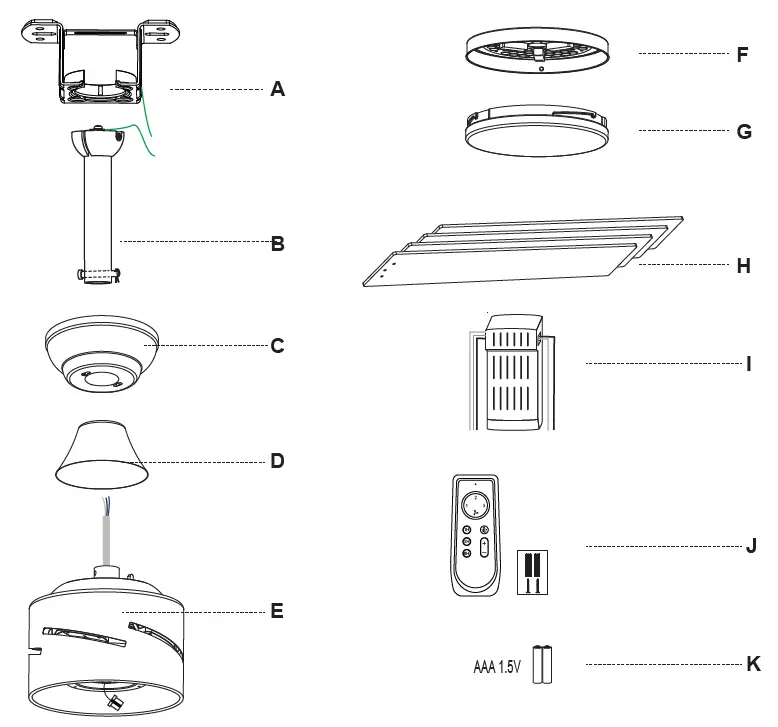 A
B
C
D
E
F
G
H
I
J
AAA 1.5V
K