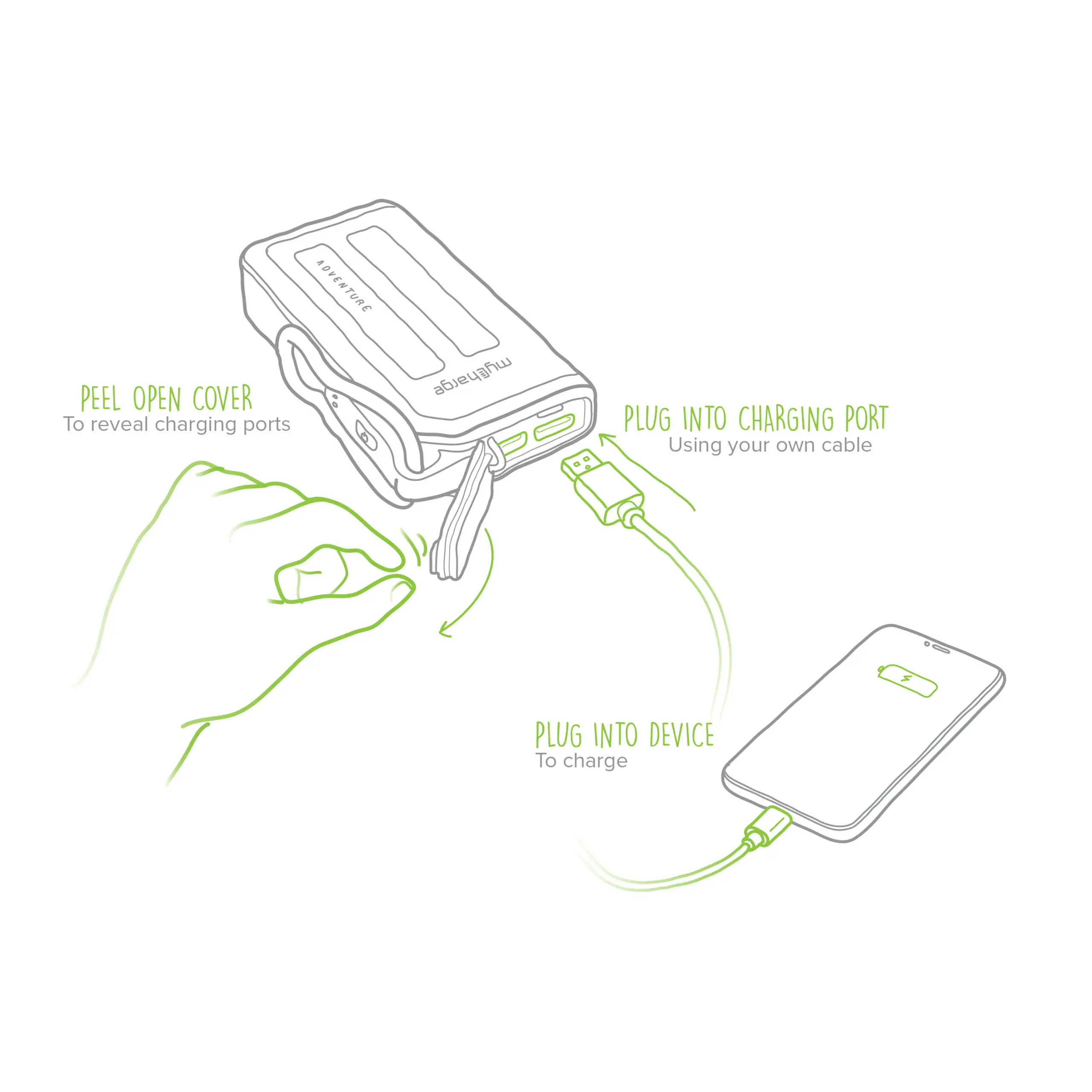 ADVENTURE

mycharge

PEEL OPEN COVER
To reveal charging ports

PLUG INTO CHARGING PORT
Using your own cable

PLUG INTO DEVICE
To charge