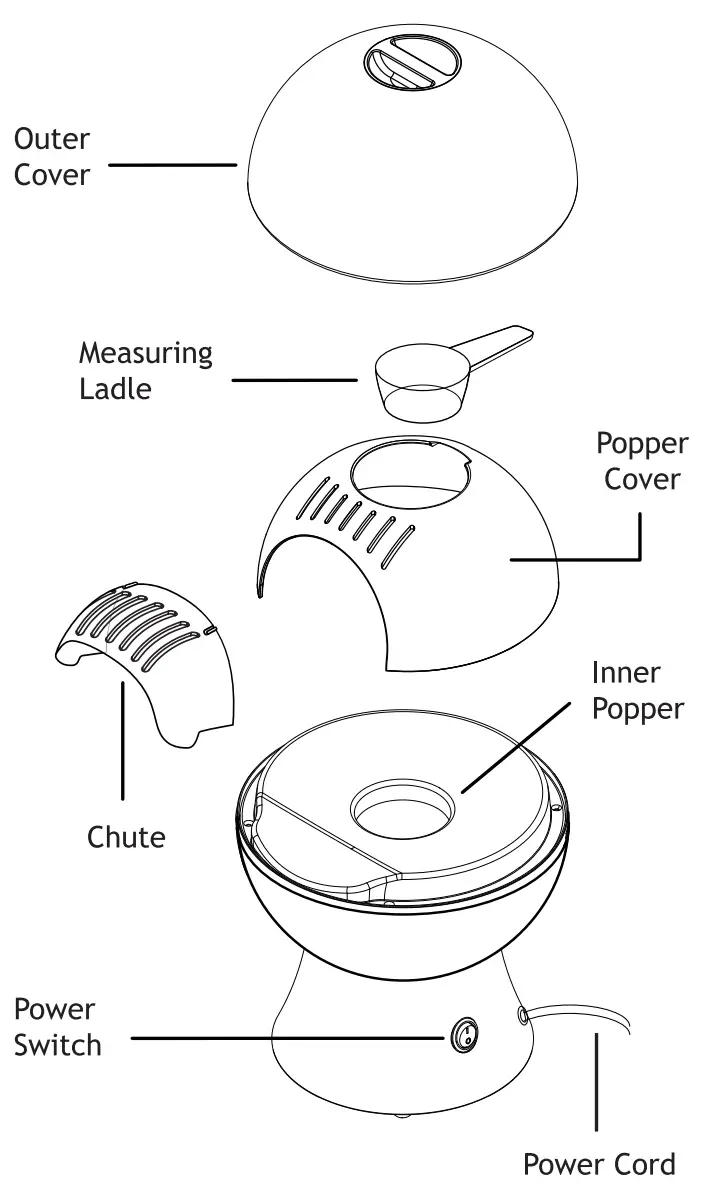 Outer Cover

Measuring Ladle

Popper Cover

Inner Popper

Chute

Power Switch

Power Cord