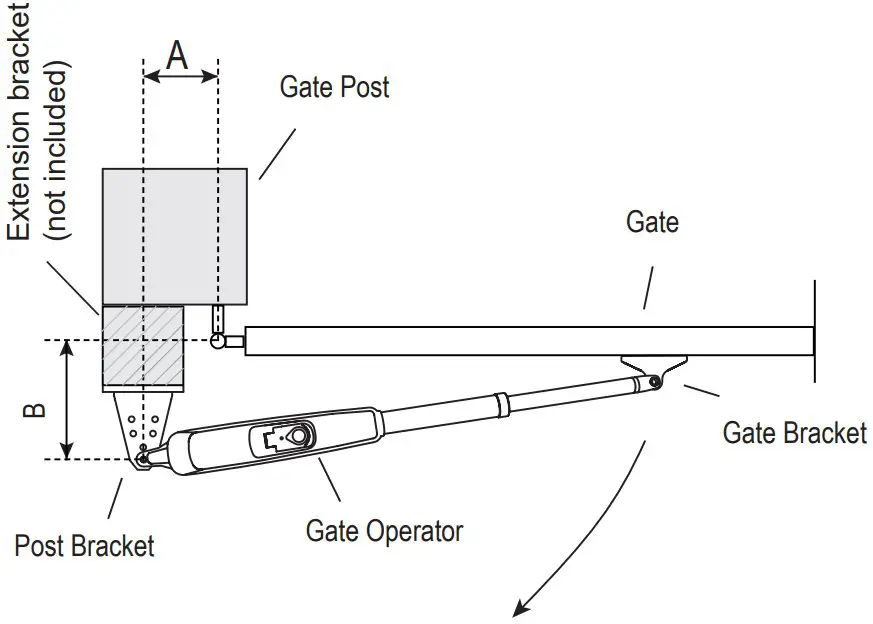 Extension bracket (not included)

A

Gate Post

Gate

B

Gate Bracket

Post Bracket

Gate Operator