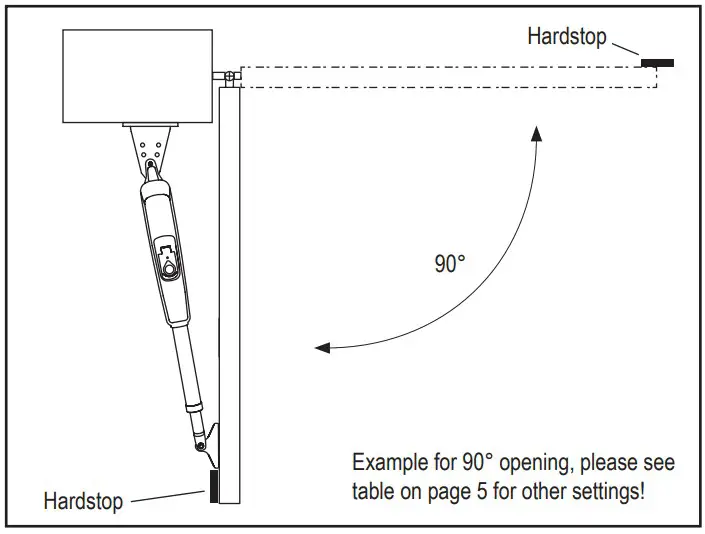 Hardstop

90°

Hardstop

Example for 90° opening, please see table on page 5 for other settings!