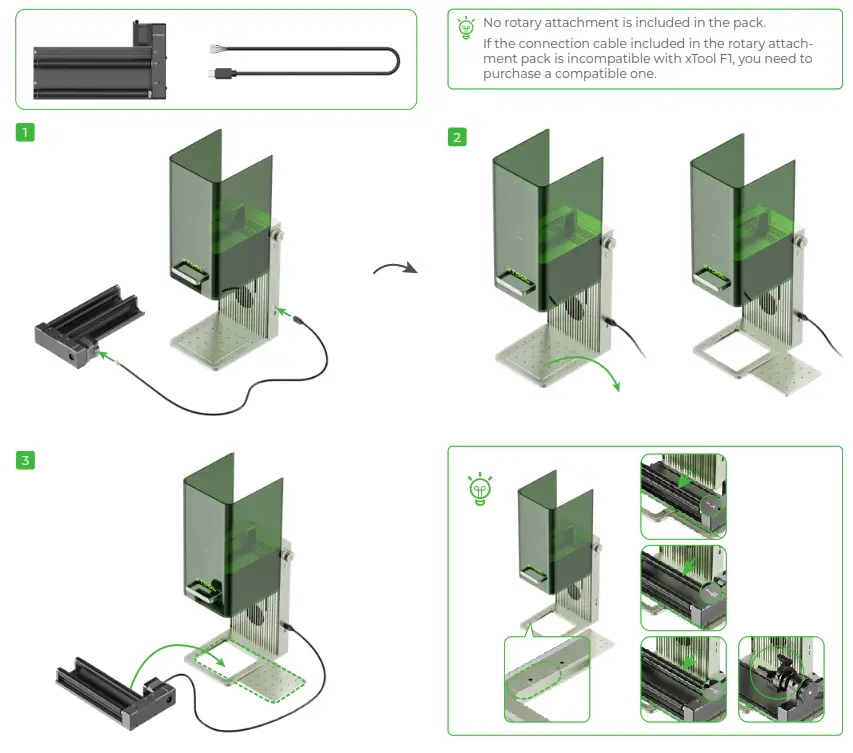 No rotary attachment is included in the pack.

If the connection cable included in the rotary attachment pack is incompatible with xTool F1, you need to purchase a compatible one.

1

2

3