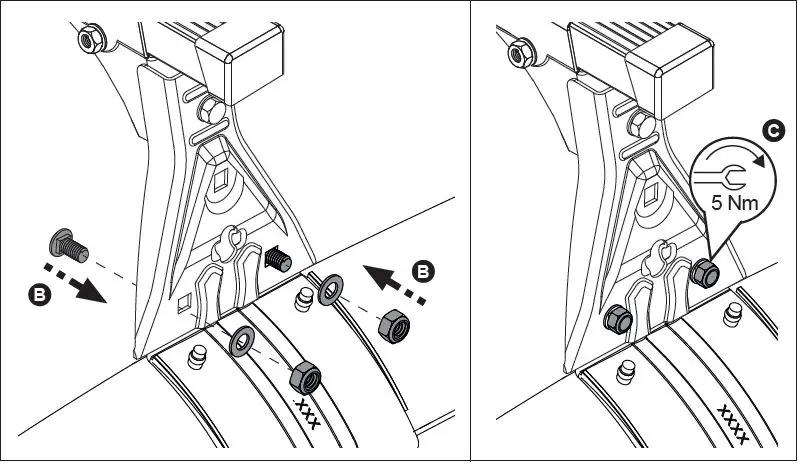 B
B
XXX

C
5 Nm
XXXX