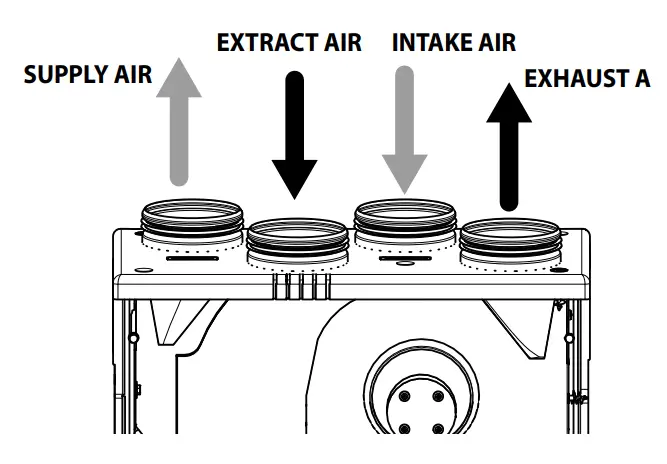 SUPPLY AIR

EXTRACT AIR

INTAKE AIR

EXHAUST A