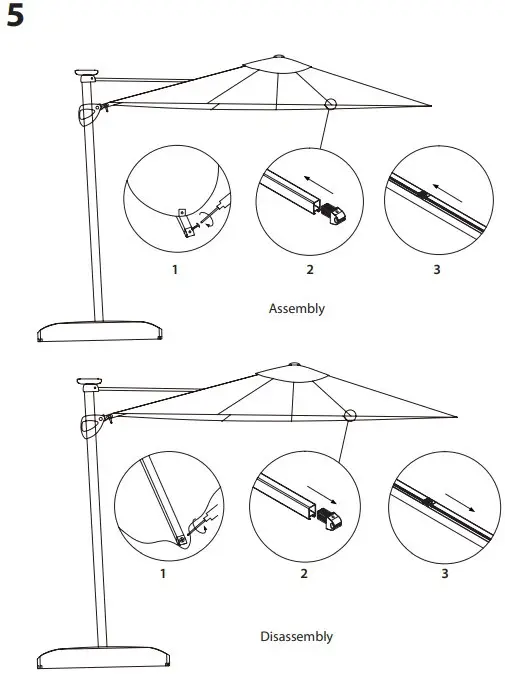 5

1

2

3

Assembly

1

2

3

Disassembly