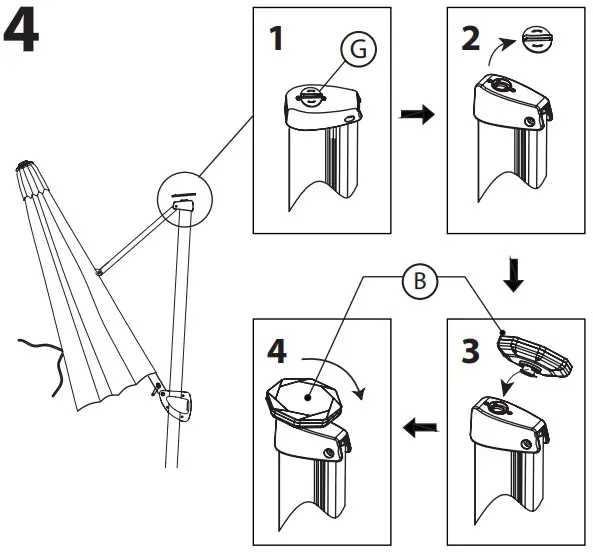 4

1

G

2

B

4

3